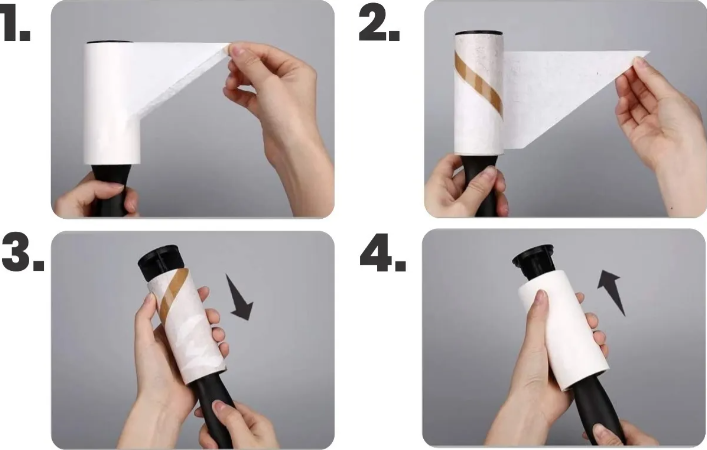 1.

2.

3.

4.